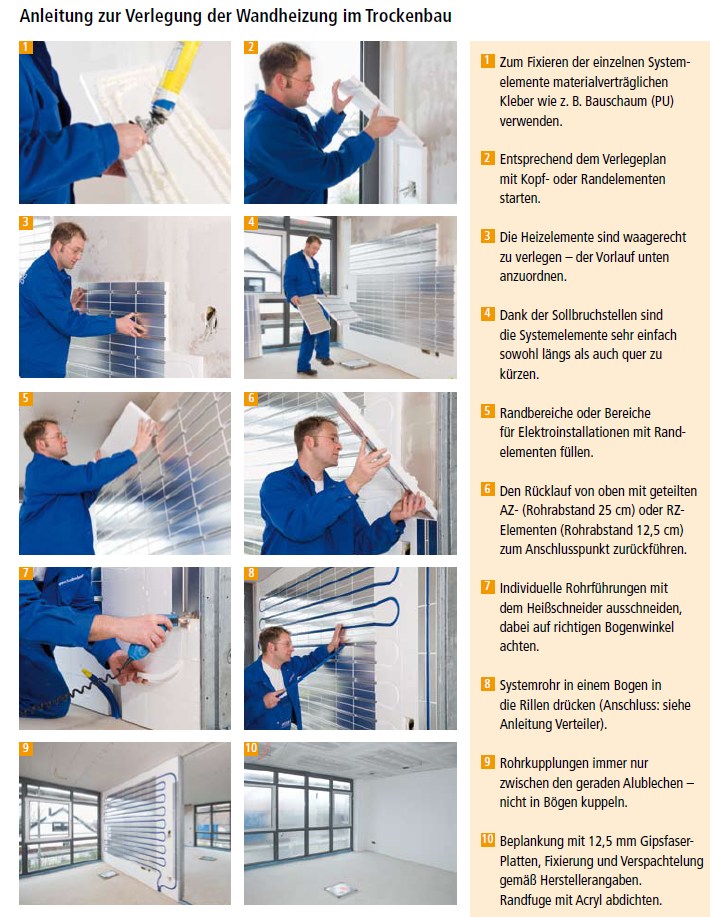 Anleitung zur Verlegung der Wandheizung im Trockenbau

1
2
3
4
5
6
7
8
9
10

1 Zum Fixieren der einzelnen Systemelemente materialverträglichen Kleber wie z. B. Bauschaum (PU) verwenden.

2 Entsprechend dem Verlegeplan mit Kopf- oder Randelementen starten.

3 Die Heizelemente sind waagerecht zu verlegen – der Vorlauf unten anzuordnen.

4 Dank der Sollbruchstellen sind die Systemelemente sehr einfach sowohl längs als auch quer zu kürzen.

5 Randbereiche oder Bereiche für Elektroinstallationen mit Randelementen füllen.

6 Den Rücklauf von oben mit geteilten AZ- (Rohrabstand 25 cm) oder RZ-Elementen (Rohrabstand 12,5 cm) zum Anschlusspunkt zurückführen.

7 Individuelle Rohrführungen mit dem Heißschneider ausschneiden, dabei auf richtigen Bogenwinkel achten.

8 Systemrohr in einem Bogen in die Rillen drücken (Anschluss: siehe Anleitung Verteiler).

9 Rohrkupplungen immer nur zwischen den geraden Alublechen – nicht in Bögen kuppeln.

10 Beplankung mit 12,5 mm Gipsfaser-Platten, Fixierung und Verspachtelung gemäß Herstellerangaben. Randfuge mit Acryl abdichten.